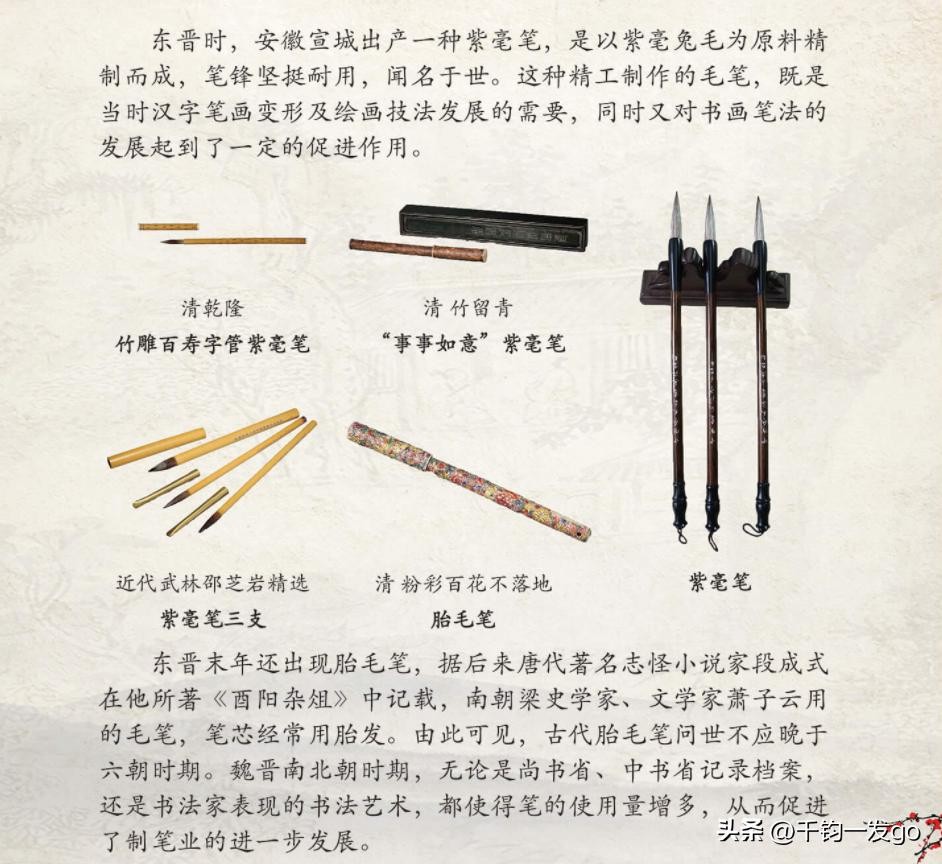 东晋时，安徽宣城出产一种紫毫笔，是以紫毫兔毛为原料精制而成，笔锋坚挺耐用，闻名于世。这种精工制作的毛笔，既是当时汉字笔画变形及绘画技法发展的需要，同时又对书画笔法的发展起到了一定的促进作用。

清乾隆
竹雕百寿字管紫毫笔

清 竹留青
“事事如意”紫毫笔

近代武林邵芝岩精选
紫毫笔三支

清 粉彩百花不落地
胎毛笔

紫毫笔

东晋末年还出现胎毛笔，据后来唐代著名志怪小说家段成式在他所著《酉阳杂俎》中记载，南朝梁史学家、文学家萧子云用的毛笔，笔芯经常用胎发。由此可见，古代胎毛笔问世不应晚于六朝时期。魏晋南北朝时期，无论是尚书省、中书省记录档案，还是书法家表现的书法艺术，都使得笔的使用量增多，从而促进了制笔业的进一步发展。

头条 @千钧一发go